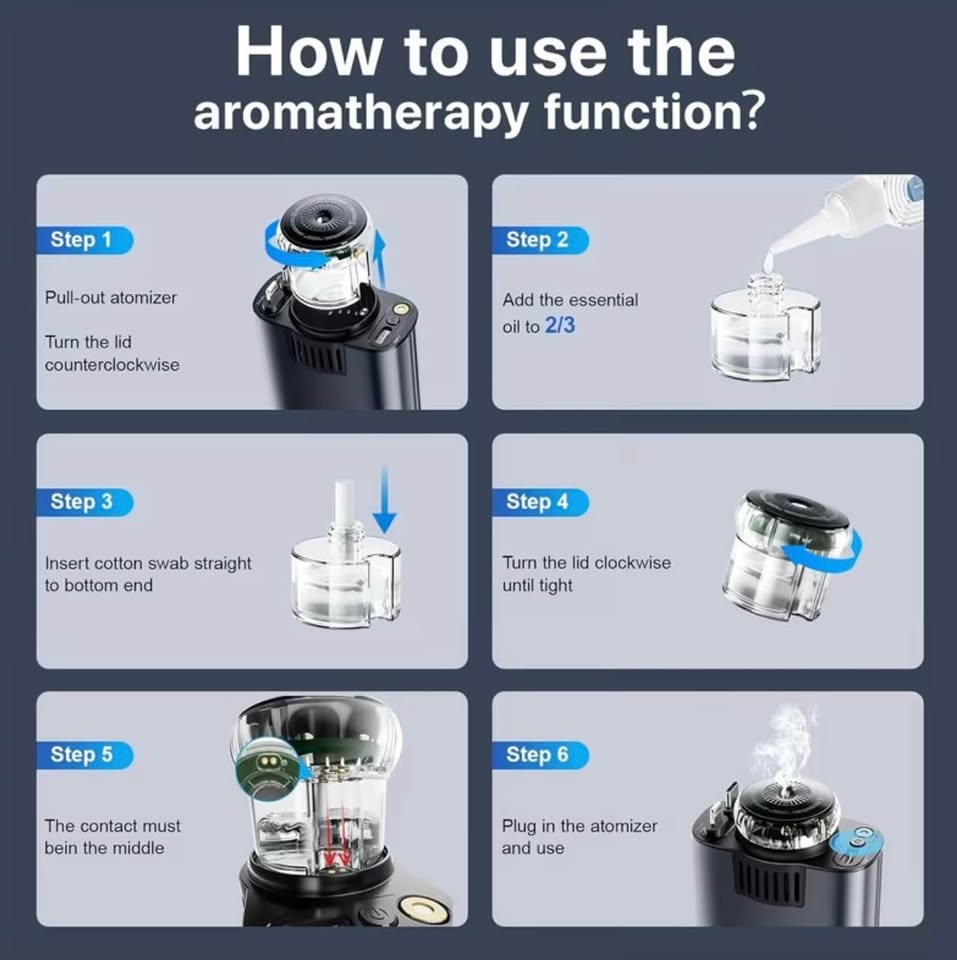 How to use the aromatherapy function?

Step 1

Pull-out atomizer

Turn the lid counterclockwise

Step 2

Add the essential oil to 2/3

Step 3

Insert cotton swab straight to bottom end

Step 4

Turn the lid clockwise until tight

Step 5

The contact must bein the middle

Step 6

Plug in the atomizer and use